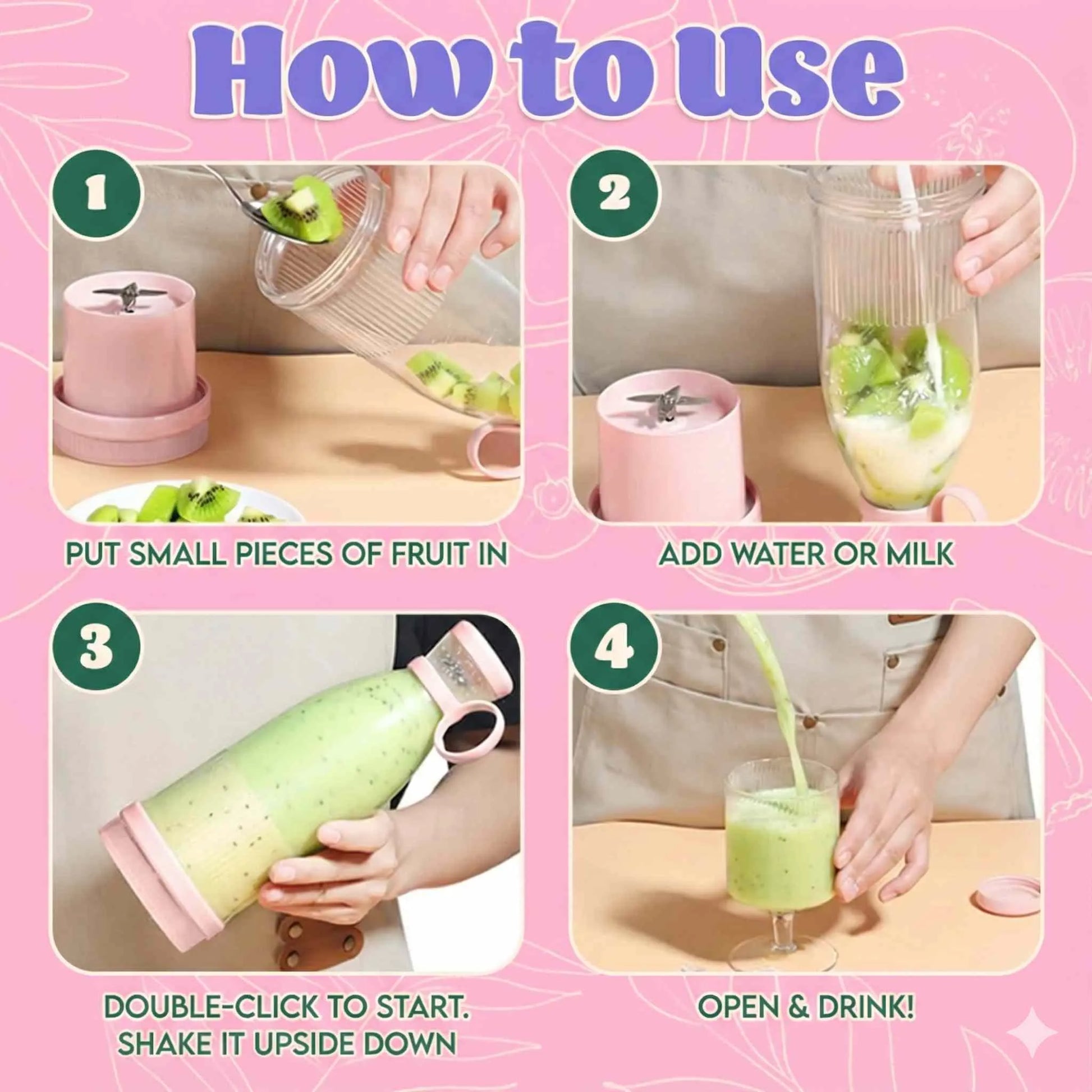 How to Use

1

PUT SMALL PIECES OF FRUIT IN

2

ADD WATER OR MILK

3

DOUBLE-CLICK TO START. SHAKE IT UPSIDE DOWN

4

OPEN & DRINK!